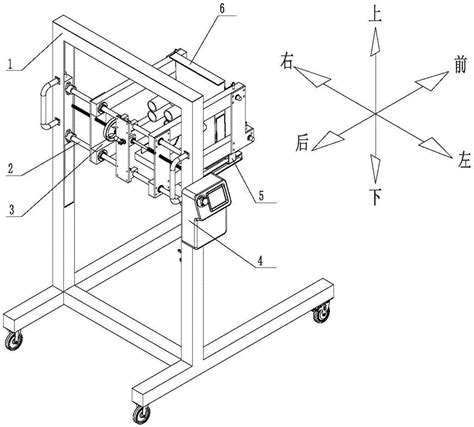 6
1
2
3
5
4
上
右
前
后
左
下