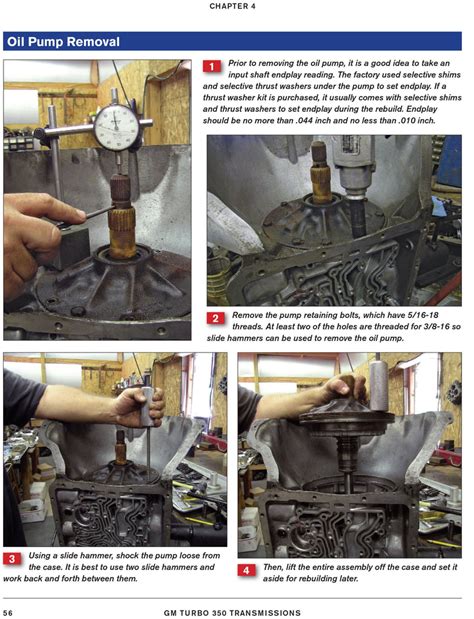 CHAPTER 4

Oil Pump Removal

1 Prior to removing the oil pump, it is a good idea to take an input shaft endplay reading. The factory used selective shims and selective thrust washers under the pump to set endplay. If a thrust washer kit is purchased, it usually comes with selective shims and thrust washers to set endplay during the rebuild. Endplay should be no more than .044 inch and no less than .010 inch.

2 Remove the pump retaining bolts, which have 5/16-18 threads. At least two of the holes are threaded for 3/8-16 so slide hammers can be used to remove the oil pump.

3 Using a slide hammer, shock the pump loose from the case. It is best to use two slide hammers and work back and forth between them.

4 Then, lift the entire assembly off the case and set it aside for rebuilding later.

56 GM TURBO 350 TRANSMISSIONS