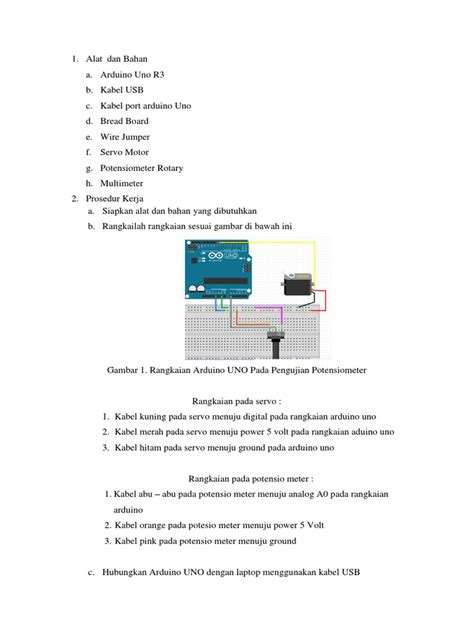 1. Alat dan Bahan

a. Arduino Uno R3

b. Kabel USB

c. Kabel port arduino Uno

d. Bread Board

e. Wire Jumper

f. Servo Motor

g. Potensiometer Rotary

h. Multimeter

2. Prosedur Kerja

a. Siapkan alat dan bahan yang dibutuhkan

b. Rangkailah rangkaian sesuai gambar di bawah ini

UNO

Gambar 1. Rangkaian Arduino UNO Pada Pengujian Potensiometer

Rangkaian pada servo :

1. Kabel kuning pada servo menuju digital pada rangkaian arduino uno

2. Kabel merah pada servo menuju power 5 volt pada rangkaian aduino uno

3. Kabel hitam pada servo menuju ground pada arduino uno

Rangkaian pada potensio meter :

1. Kabel abu – abu pada potensio meter menuju analog A0 pada rangkaian arduino

2. Kabel orange pada potesio meter menuju power 5 Volt

3. Kabel pink pada potensio meter menuju ground

c. Hubungkan Arduino UNO dengan laptop menggunakan kabel USB