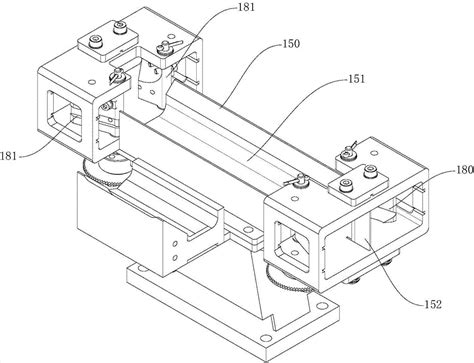 181
150
151
181
180
152