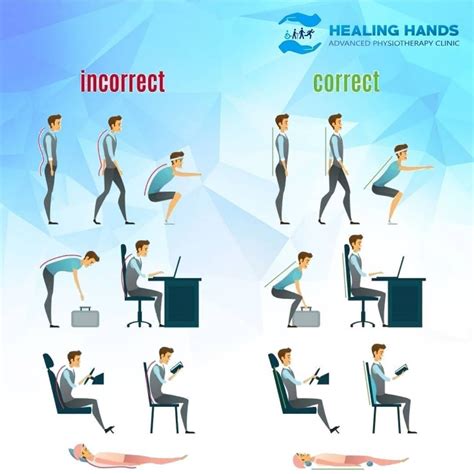 HEALING HANDS
ADVANCED PHYSIOTHERAPY CLINIC

incorrect

correct