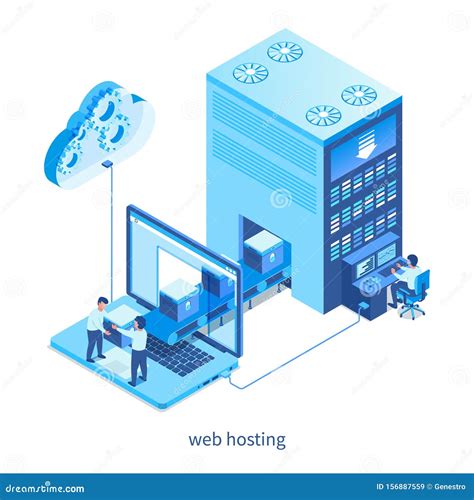 web hosting

dreamstime.com

ID 156887559 © Genestro