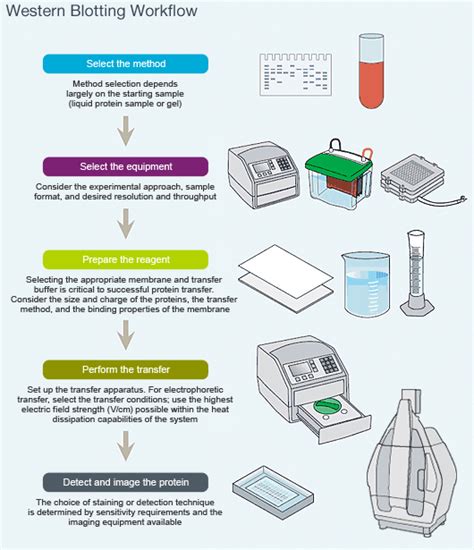 Western Blotting Workflow

Select the method

Method selection depends largely on the starting sample (liquid protein sample or gel)

Select the equipment

Consider the experimental approach, sample format, and desired resolution and throughput

Prepare the reagent

Selecting the appropriate membrane and transfer buffer is critical to successful protein transfer. Consider the size and charge of the proteins, the transfer method, and the binding properties of the membrane

Perform the transfer

Set up the transfer apparatus. For electrophoretic transfer, select the transfer conditions; use the highest electric field strength (V/cm) possible within the heat dissipation capabilities of the system

Detect and image the protein

The choice of staining or detection technique is determined by sensitivity requirements and the imaging equipment available