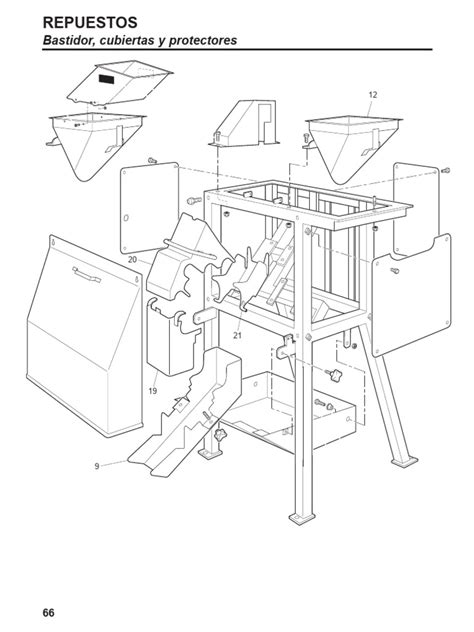 REPUESTOS
Bastidor, cubiertas y protectores

12

20

21

19

9

66