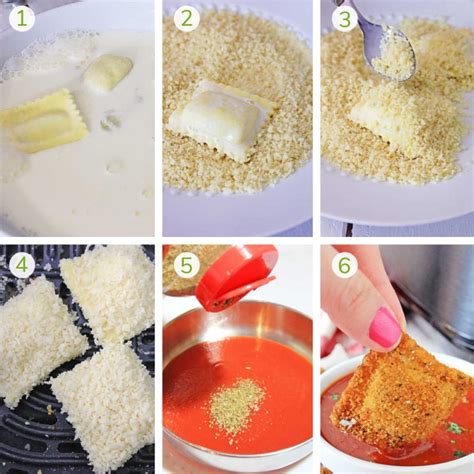 1
2
3
4
5
6