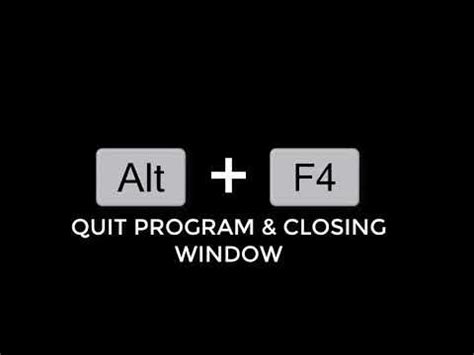 Alt + F4

QUIT PROGRAM & CLOSING WINDOW