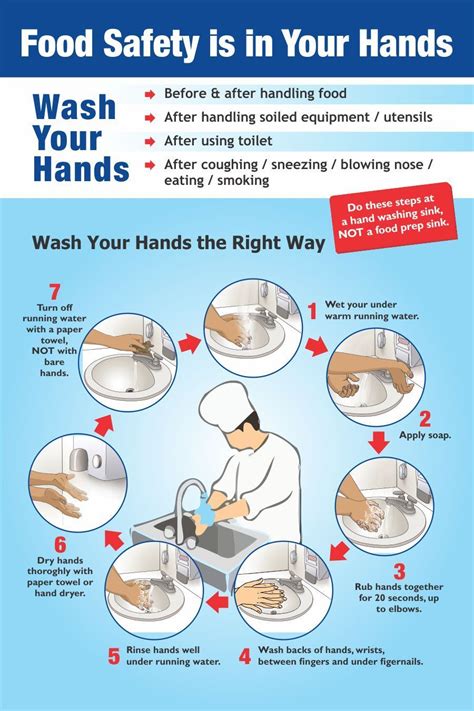 Food Safety is in Your Hands

Wash Your Hands

Before & after handling food

After handling soiled equipment / utensils

After using toilet

After coughing / sneezing / blowing nose / eating / smoking

Do these steps at a hand washing sink, NOT a food prep sink.

Wash Your Hands the Right Way

1 Wet your under warm running water.

2 Apply soap.

3 Rub hands together for 20 seconds, up to elbows.

4 Wash backs of hands, wrists, between fingers and under figernails.

5 Rinse hands well under running water.

6 Dry hands thoroghly with paper towel or hand dryer.

7 Turn off running water with a paper towel, NOT with bare hands.