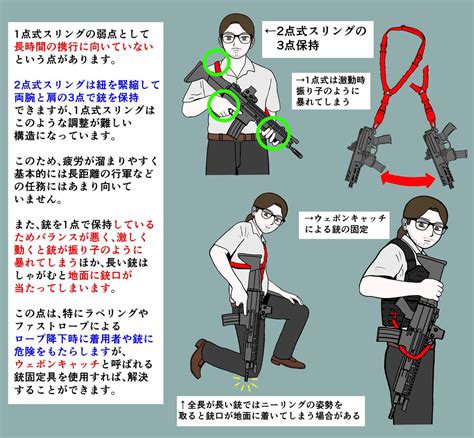 1点式スリングの弱点として長時間の携行に向いていないという点があります。

2点式スリングは紐を緊縮して両腕と肩の3点で銃を保持できますが､1点式スリングはこのような調整が難しい構造になっています。

このため､疲労が溜まりやすく基本的には長距離の行軍などの任務にはあまり向いていません。

また､銃を1点で保持しているためバランスが悪く､激しく動くと銃が振り子のように暴れてしまうほか､長い銃はしゃがむと地面に銃口が当たってしまいます。

この点は､特にラペリングやファストロープによるロープ降下時に着用者や銃に危険をもたらしますが､ウェポンキャッチと呼ばれる銃固定具を使用すれば､解決することができます。

←2点式スリングの3点保持

→1点式は激動時振り子のように暴れてしまう

→ウェポンキャッチによる銃の固定

↑全長が長い銃ではニーリングの姿勢を取ると銃口が地面に着いてしまう場合がある