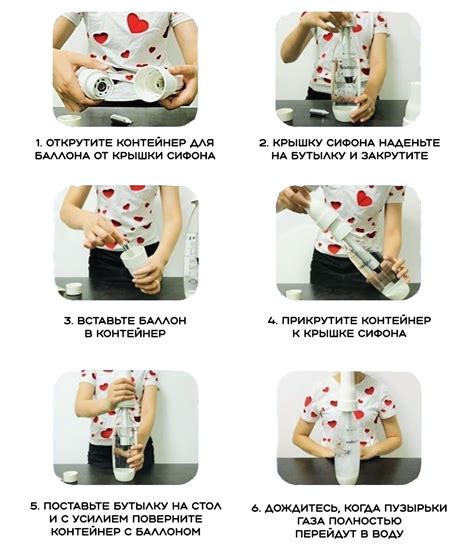 1. ОТКРУТИТЕ КОНТЕЙНЕР ДЛЯ БАЛЛОНА ОТ КРЫШКИ СИФОНА

2. КРЫШКУ СИФОНА НАДЕНЬТЕ НА БУТЫЛКУ И ЗАКРУТИТЕ

3. ВСТАВЬТЕ БАЛЛОН В КОНТЕЙНЕР

4. ПРИКРУТИТЕ КОНТЕЙНЕР К КРЫШКЕ СИФОНА

5. ПОСТАВЬТЕ БУТЫЛКУ НА СТОЛ И С УСИЛИЕМ ПОВЕРНИТЕ КОНТЕЙНЕР С БАЛЛОНОМ

6. ДОЖДИТЕСЬ, КОГДА ПУЗЫРЬКИ ГАЗА ПОЛНОСТЬЮ ПЕРЕЙДУТ В ВОДУ