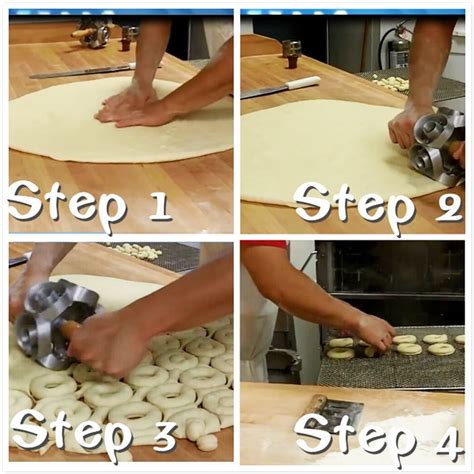 Step 1

Step 2

Step 3

Step 4