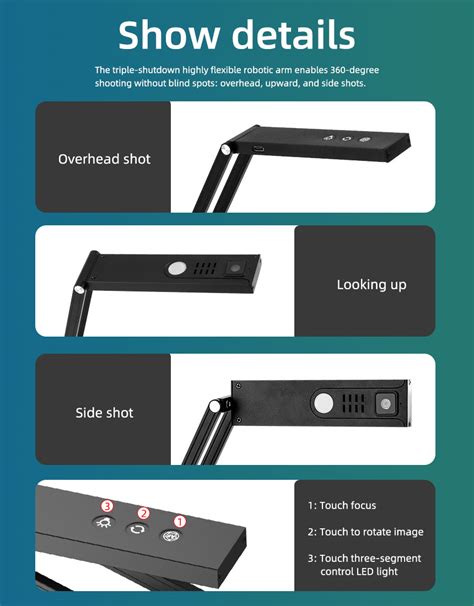 Show details

The triple-shutdown highly flexible robotic arm enables 360-degree shooting without blind spots: overhead, upward, and side shots.

Overhead shot

Looking up

Side shot

③ ② ①

1: Touch focus

2: Touch to rotate image

3: Touch three-segment control LED light