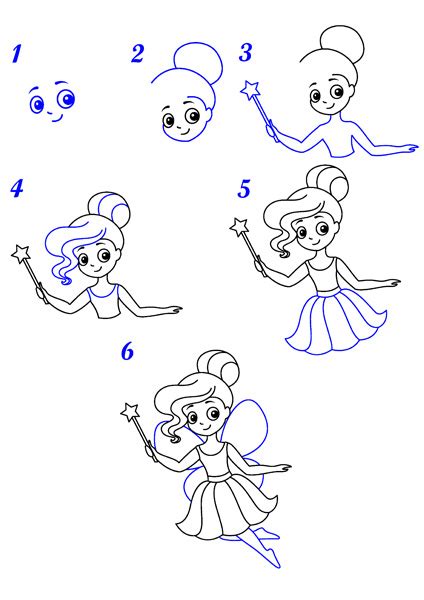 1
2
3
4
5
6