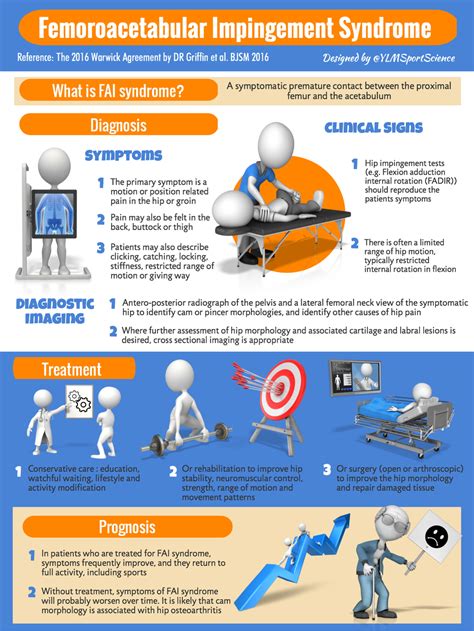 Femoroacetabular Impingement Syndrome

Reference: The 2016 Warwick Agreement by DR Griffin et al. BJSM 2016

Designed by @YLMSportScience

What is FAI syndrome?

A symptomatic premature contact between the proximal femur and the acetabulum

Diagnosis

SYMPTOMS

1 The primary symptom is a motion or position related pain in the hip or groin

2 Pain may also be felt in the back, buttock or thigh

3 Patients may also describe clicking, catching, locking, stiffness, restricted range of motion or giving way

CLINICAL SIGNS

1 Hip impingement tests (e.g. Flexion adduction internal rotation (FADIR)) should reproduce the patients symptoms

2 There is often a limited range of hip motion, typically restricted internal rotation in flexion

DIAGNOSTIC IMAGING

1 Antero-posterior radiograph of the pelvis and a lateral femoral neck view of the symptomatic hip to identify cam or pincer morphologies, and identify other causes of hip pain

2 Where further assessment of hip morphology and associated cartilage and labral lesions is desired, cross sectional imaging is appropriate

Treatment

1 Conservative care : education, watchful waiting, lifestyle and activity modification

2 Or rehabilitation to improve hip stability, neuromuscular control, strength, range of motion and movement patterns

3 Or surgery (open or arthroscopic) to improve the hip morphology and repair damaged tissue

Prognosis

1 In patients who are treated for FAI syndrome, symptoms frequently improve, and they return to full activity, including sports

2 Without treatment, symptoms of FAI syndrome will probably worsen over time. It is likely that cam morphology is associated with hip osteoarthritis