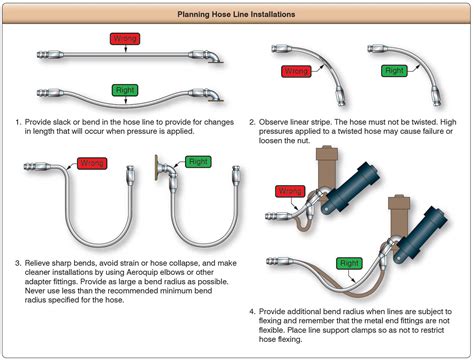 Planning Hose Line Installations

Wrong

Right

1. Provide slack or bend in the hose line to provide for changes in length that will occur when pressure is applied.

Wrong

Right

2. Observe linear stripe. The hose must not be twisted. High pressures applied to a twisted hose may cause failure or loosen the nut.

Wrong

Right

3. Relieve sharp bends, avoid strain or hose collapse, and make cleaner installations by using Aeroquip elbows or other adapter fittings. Provide as large a bend radius as possible. Never use less than the recommended minimum bend radius specified for the hose.

Wrong

Right

4. Provide additional bend radius when lines are subject to flexing and remember that the metal end fittings are not flexible. Place line support clamps so as not to restrict hose flexing.