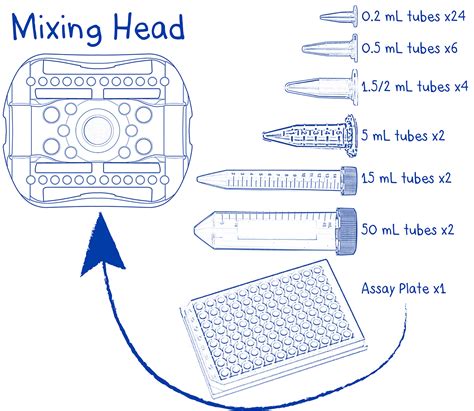 Mixing Head

0.2 mL tubes x24

0.5 mL tubes x6

1.5/2 mL tubes x4

5 mL tubes x2

15 mL tubes x2

50 mL tubes x2

Assay Plate x1