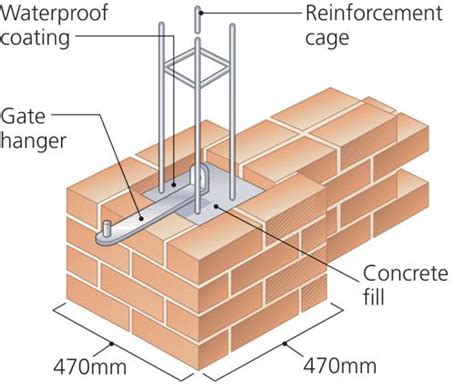 Waterproof coating

Reinforcement cage

Gate hanger

Concrete fill

470mm

470mm