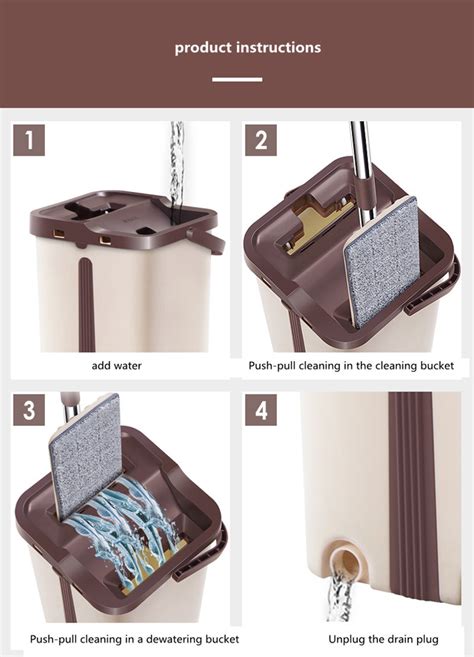 product instructions

1

add water

2

Push-pull cleaning in the cleaning bucket

3

Push-pull cleaning in a dewatering bucket

4

Unplug the drain plug