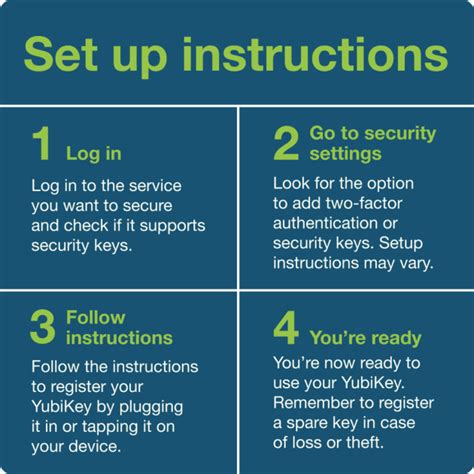 Set up instructions

1 Log in

Log in to the service you want to secure and check if it supports security keys.

2 Go to security settings

Look for the option to add two-factor authentication or security keys. Setup instructions may vary.

3 Follow instructions

Follow the instructions to register your YubiKey by plugging it in or tapping it on your device.

4 You're ready

You're now ready to use your YubiKey. Remember to register a spare key in case of loss or theft.