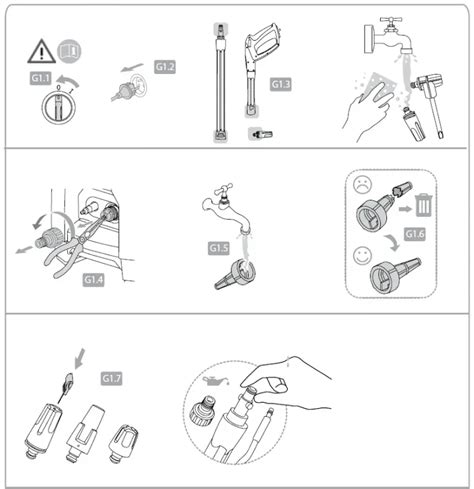 G1.1
0
I
G1.2
G1.3
G1.4
G1.5
G1.6
G1.7