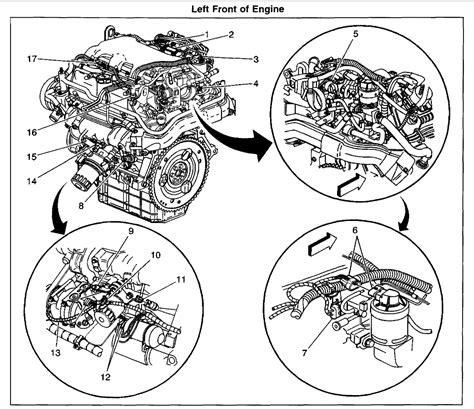 Left Front of Engine

1
2
3
4
17
16
15
14
8
5
9
10
11
13
12
6
7