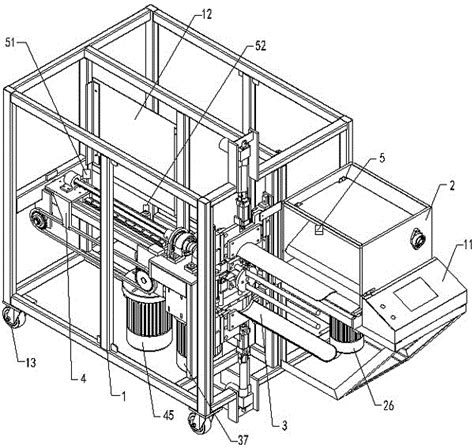 12
51
52
5
2
11
13
4
1
45
37
3
26