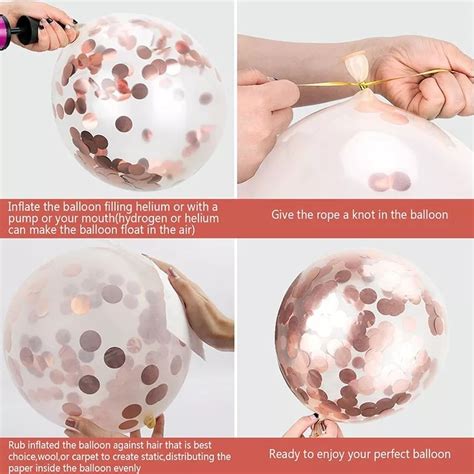 Inflate the balloon filling helium or with a pump or your mouth(hydrogen or helium can make the balloon float in the air)

Give the rope a knot in the balloon

Rub inflated the balloon against hair that is best choice,wool,or carpet to create static,distributing the paper inside the balloon evenly

Ready to enjoy your perfect balloon