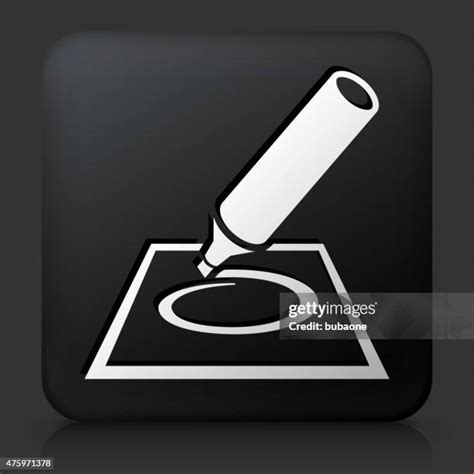 gettyimages®
Credit: bubaone

475971378