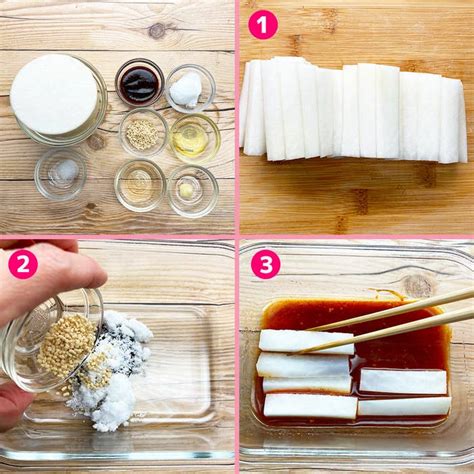 1

2

3