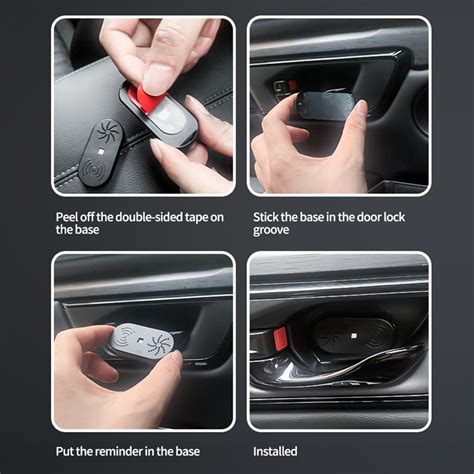 Peel off the double-sided tape on the base

Stick the base in the door lock groove

Put the reminder in the base

Installed