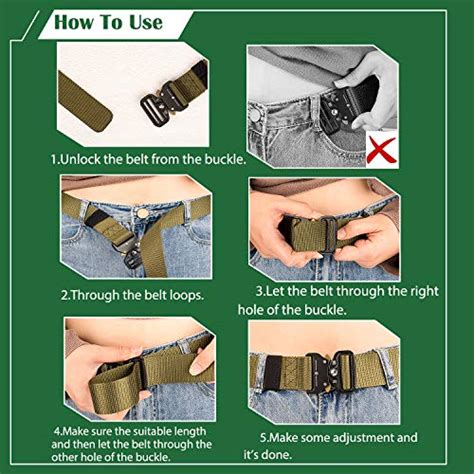 How To Use

1.Unlock the belt from the buckle.

2.Through the belt loops.

3.Let the belt through the right hole of the buckle.

4.Make sure the suitable length and then let the belt through the other hole of the buckle.

5.Make some adjustment and it's done.