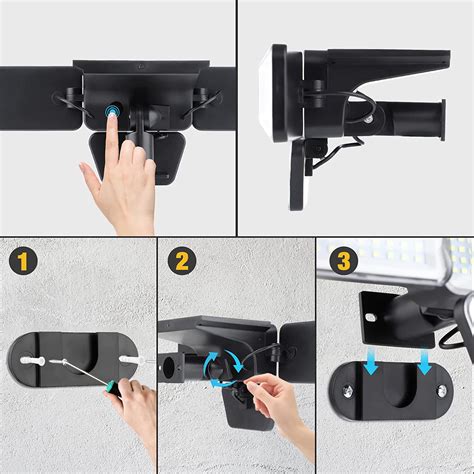 1

2

3