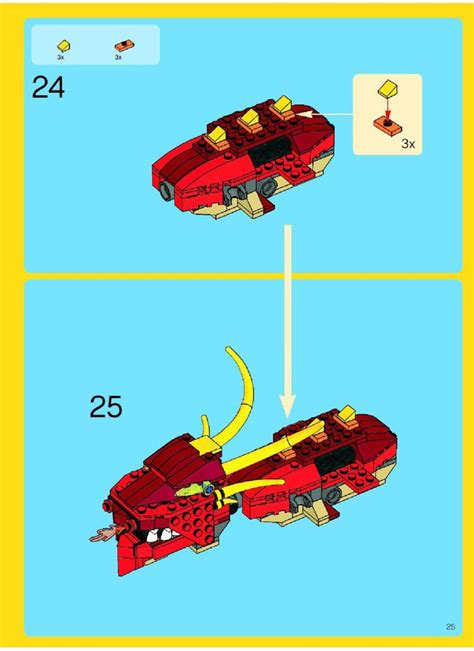 3x 3x

24

3x

25

25