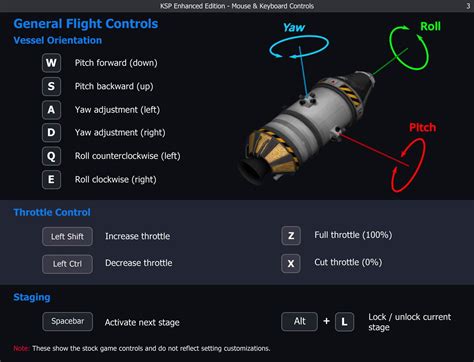 KSP Enhanced Edition - Mouse & Keyboard Controls

3

General Flight Controls

Vessel Orientation

W Pitch forward (down)

S Pitch backward (up)

A Yaw adjustment (left)

D Yaw adjustment (right)

Q Roll counterclockwise (left)

E Roll clockwise (right)

Yaw

Roll

Pitch

Throttle Control

Left Shift Increase throttle

Left Ctrl Decrease throttle

Z Full throttle (100%)

X Cut throttle (0%)

Staging

Spacebar Activate next stage

Alt + L Lock / unlock current stage

Note: These show the stock game controls and do not reflect setting customizations.