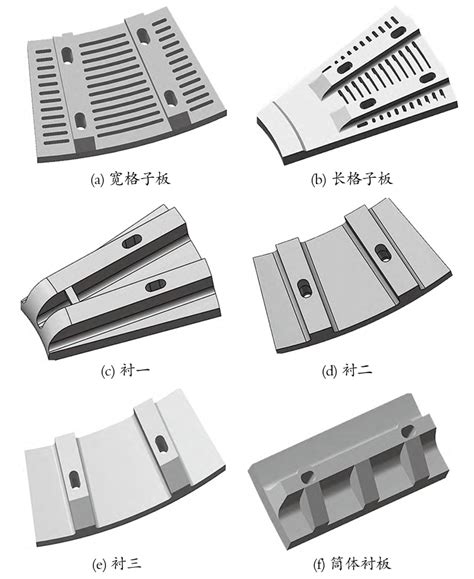 (a) 宽格子板

(b) 长格子板

(c) 衬一

(d) 衬二

(e) 衬三

(f) 筒体衬板