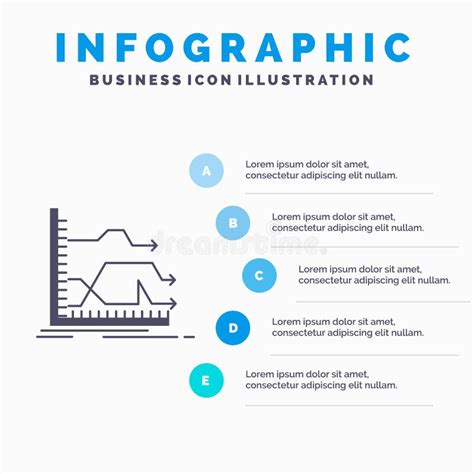 INFOGRAPHIC
BUSINESS ICON ILLUSTRATION

A
Lorem ipsum dolor sit amet, consectetur adipiscing elit nullam.

B
Lorem ipsum dolor sit amet, consectetur adipiscing elit nullam.

dreamstime.

C
Lorem ipsum dolor sit amet, consectetur adipiscing elit nullam.

D
Lorem ipsum dolor sit amet, consectetur adipiscing elit nullam.

E
Lorem ipsum dolor sit amet, consectetur adipiscing elit nullam.