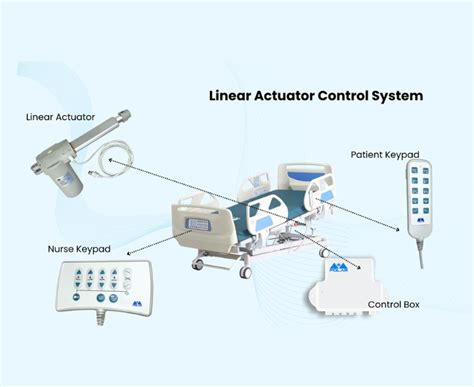 Linear Actuator Control System

Linear Actuator

Patient Keypad

Nurse Keypad

Control Box