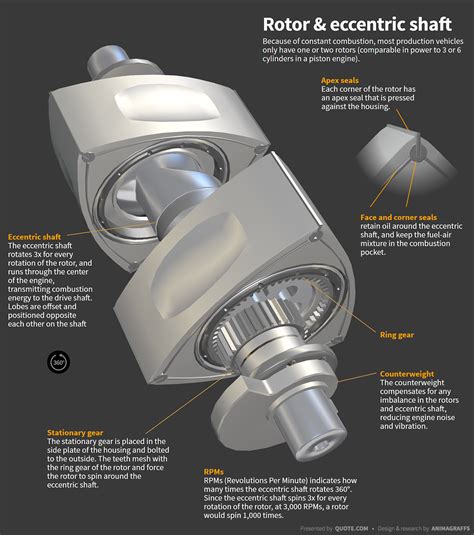 Rotor & eccentric shaft

Because of constant combustion, most production vehicles only have one or two rotors (comparable in power to 3 or 6 cylinders in a piston engine).

Apex seals
Each corner of the rotor has an apex seal that is pressed against the housing.

Face and corner seals
retain oil around the eccentric shaft, and keep the fuel-air mixture in the combustion pocket.

Eccentric shaft
The eccentric shaft rotates 3x for every rotation of the rotor, and runs through the center of the engine, transmitting combustion energy to the drive shaft. Lobes are offset and positioned opposite each other on the shaft

360°

Ring gear

Counterweight
The counterweight compensates for any imbalance in the rotors and eccentric shaft, reducing engine noise and vibration.

Stationary gear
The stationary gear is placed in the side plate of the housing and bolted to the outside. The teeth mesh with the ring gear of the rotor and force the rotor to spin around the eccentric shaft.

RPMs
RPMs (Revolutions Per Minute) indicates how many times the eccentric shaft rotates 360°. Since the eccentric shaft spins 3x for every rotation of the rotor, at 3,000 RPMs, a rotor would spin 1,000 times.

Presented by QUOTE.COM • Design & research by ANIMAGRAFFS