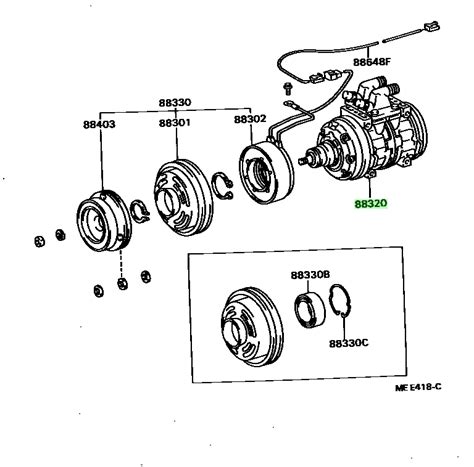 88648F
88330
88403
88301
88302
88320
88330B
88330C
ME E418-C