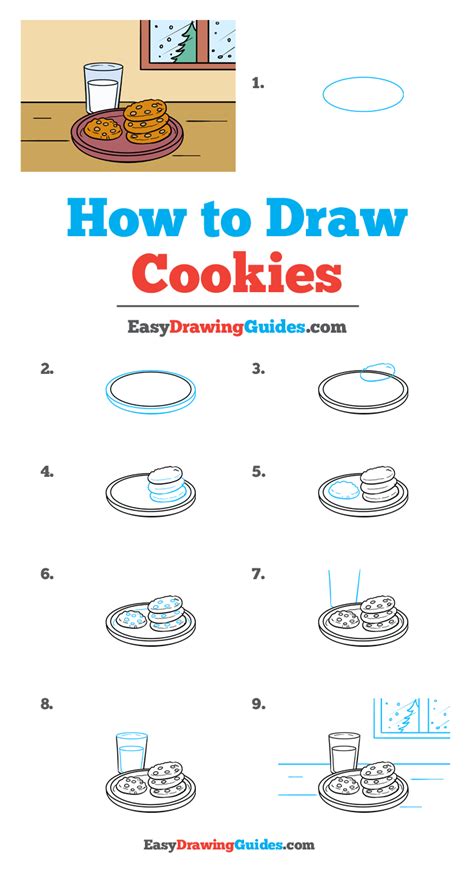 1.

How to Draw Cookies

EasyDrawingGuides.com

2.

3.

4.

5.

6.

7.

8.

9.

EasyDrawingGuides.com