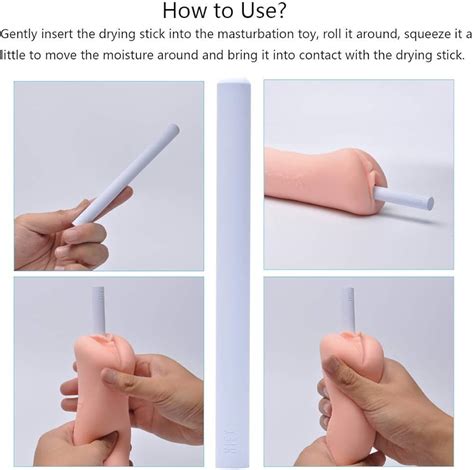 How to Use?

Gently insert the drying stick into the masturbation toy, roll it around, squeeze it a little to move the moisture around and bring it into contact with the drying stick.