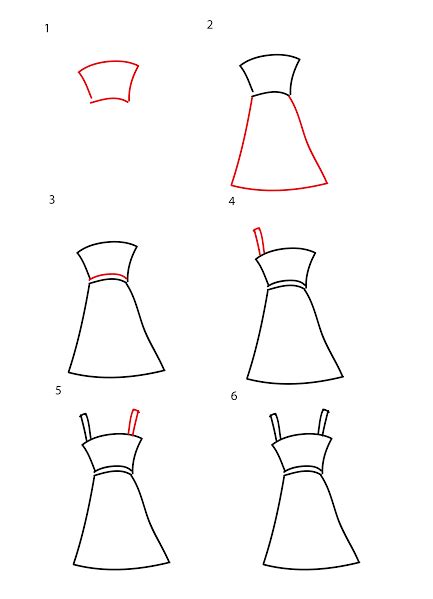 1

2

3

4

5

6