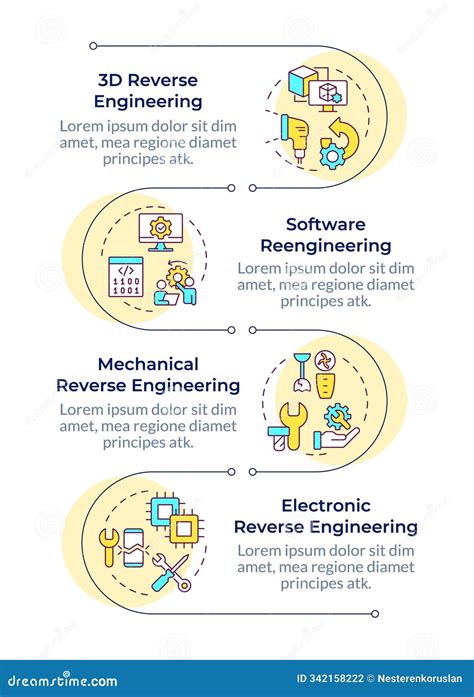 3D Reverse Engineering

Lorem ipsum dolor sit dim amet, mea regione diamet principes atk.

Software Reengineering

Lorem ipsum dolor sit dim amet, mea regione diamet principes atk.

Mechanical Reverse Engineering

Lorem ipsum dolor sit dim amet, mea regione diamet principes atk.

Electronic Reverse Engineering

Lorem ipsum dolor sit dim amet, mea regione diamet principes atk.

</>
1100
1001

dreamstime.com

ID 342158222 © Nesterenkoruslan