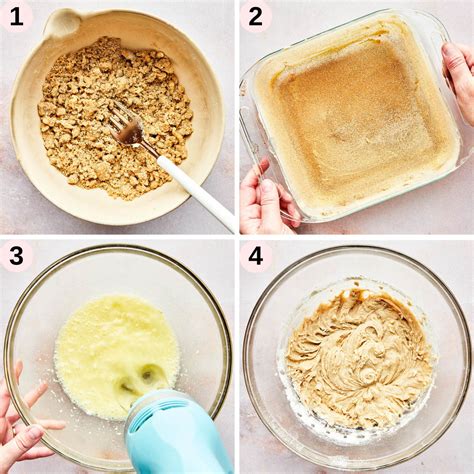 1
2
3
4