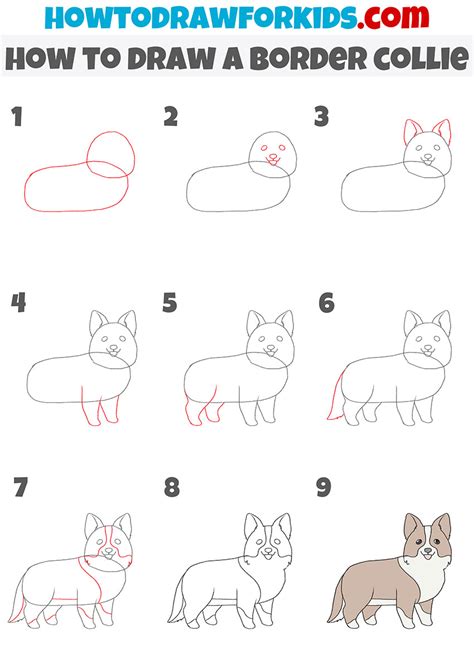 HOWTODRAWFORKIDS.com

HOW TO DRAW A BORDER COLLIE

1

2

3

4

5

6

7

8

9