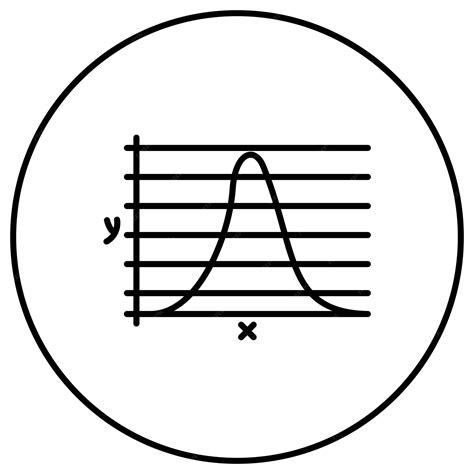 y
x