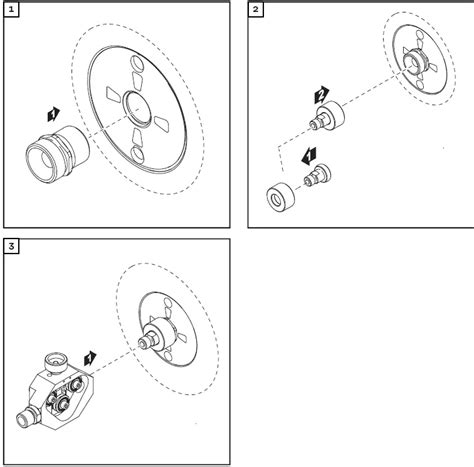 1

1

2

2

1

3

1