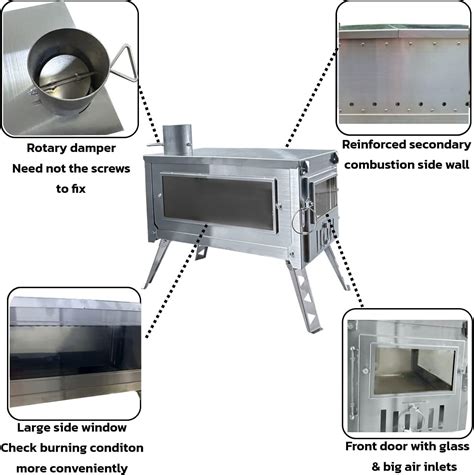 Rotary damper
Need not the screws to fix

Reinforced secondary combustion side wall

Large side window
Check burning conditon more conveniently

Front door with glass & big air inlets