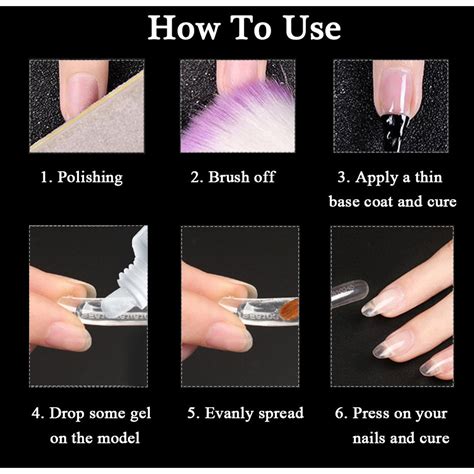 How To Use

1. Polishing

2. Brush off

3. Apply a thin base coat and cure

4. Drop some gel on the model

5. Evanly spread

6. Press on your nails and cure