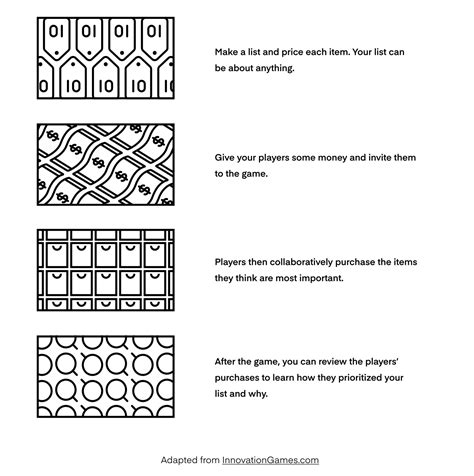 Make a list and price each item. Your list can be about anything.

Give your players some money and invite them to the game.

Players then collaboratively purchase the items they think are most important.

After the game, you can review the players' purchases to learn how they prioritized your list and why.

Adapted from InnovationGames.com