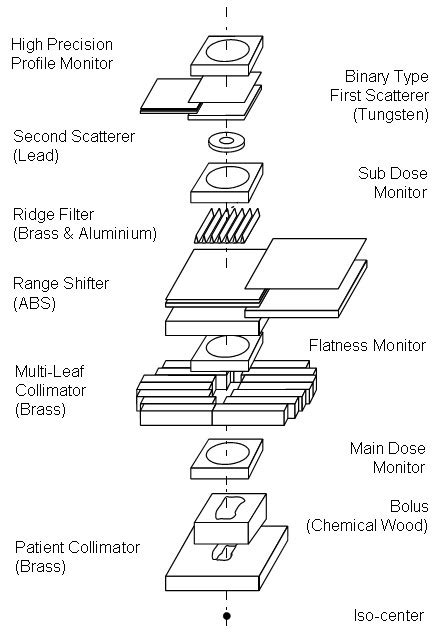 High Precision Profile Monitor

Binary Type First Scatterer (Tungsten)

Second Scatterer (Lead)

Sub Dose Monitor

Ridge Filter (Brass & Aluminium)

Range Shifter (ABS)

Flatness Monitor

Multi-Leaf Collimator (Brass)

Main Dose Monitor

Bolus (Chemical Wood)

Patient Collimator (Brass)

Iso-center